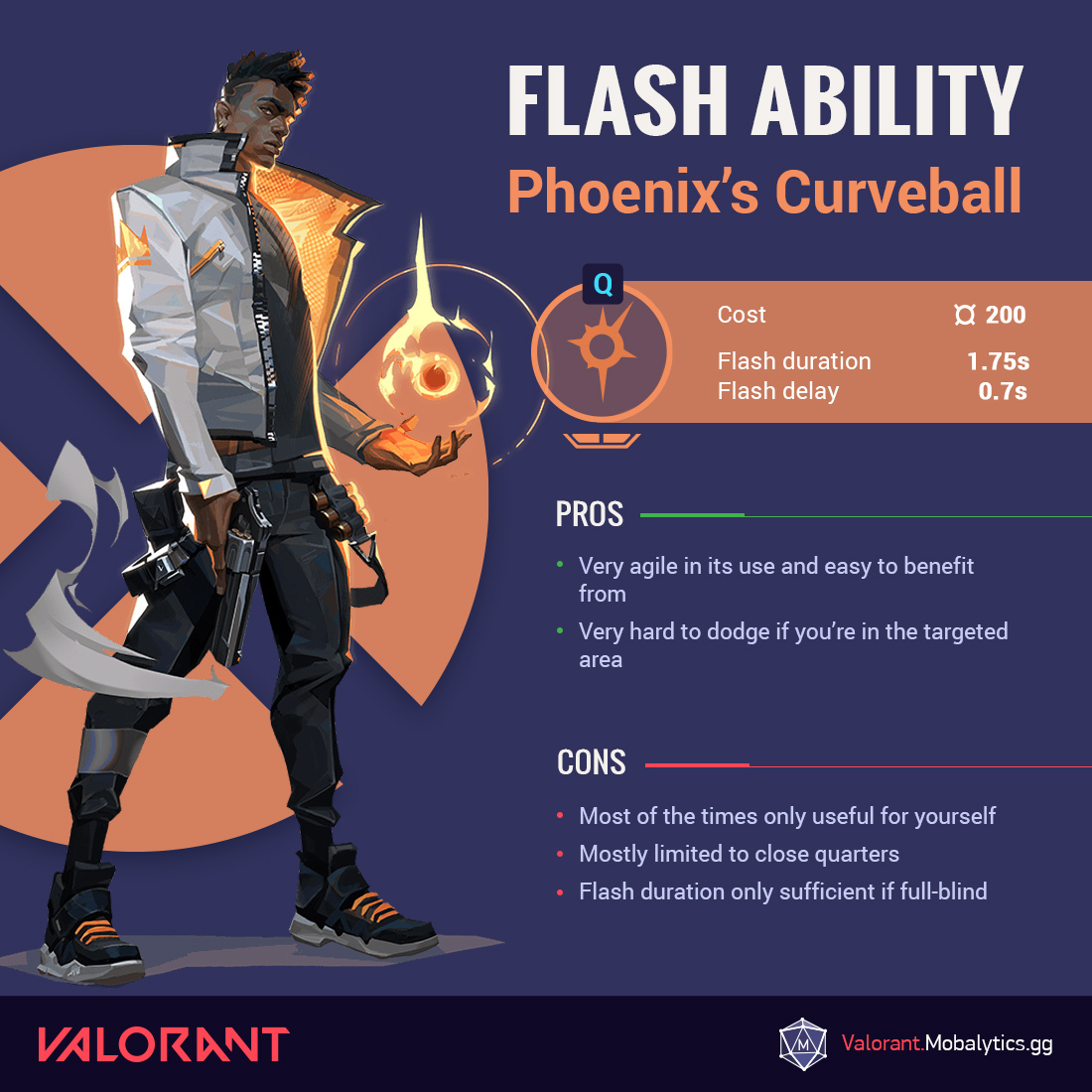 FLASH ABILITY
Phoenix's Curveball

Q

| Cost | 200 |
|---|---|
| Flash duration | 1.75s |
| Flash delay | 0.7s |

PROS

• Very agile in its use and easy to benefit from
• Very hard to dodge if you're in the targeted area

CONS

• Most of the times only useful for yourself
• Mostly limited to close quarters
• Flash duration only sufficient if full-blind

VALORANT

M Valorant.Mobalytics.gg